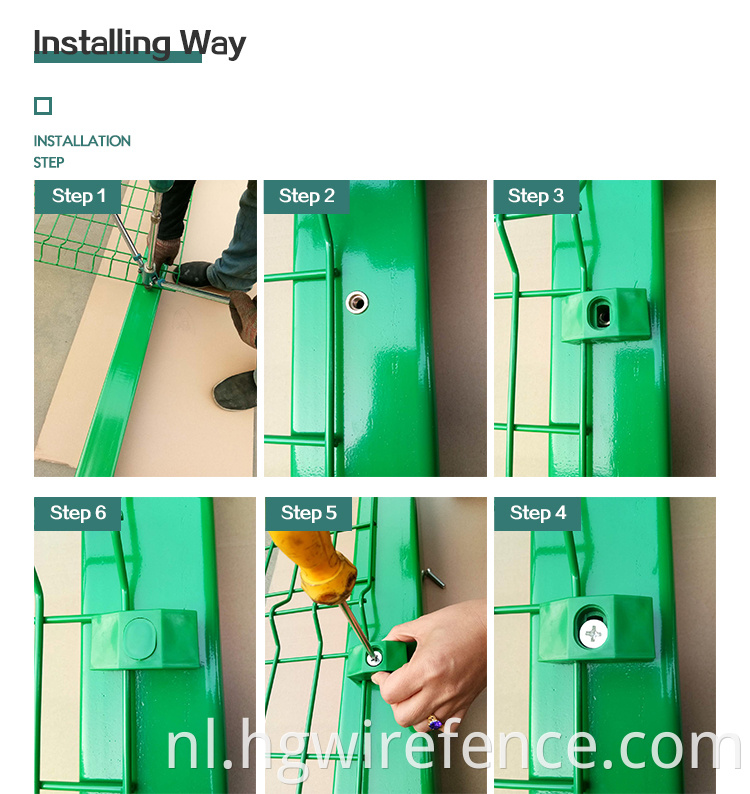 Installing Way

INSTALLATION STEP

Step 1

Step 2

Step 3

Step 6

Step 5

Step 4

nl.hgwirefence.com